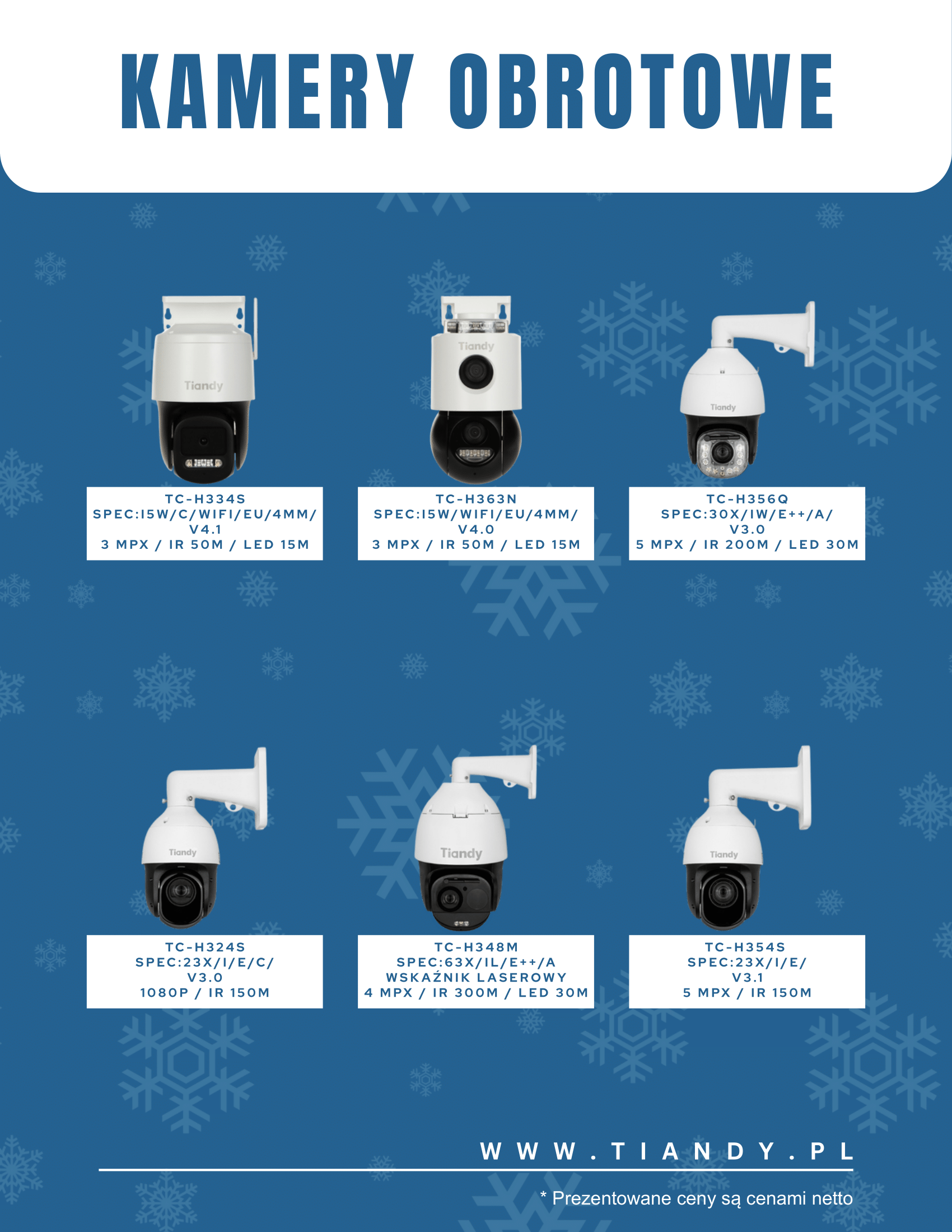 KAMERY OBROTOWE

Tiandy

TC-H334S
SPEC:I5W/C/WIFI/EU/4MM/
V4.1
3 MPX / IR 50M / LED 15M

Tiandy

TC-H363N
SPEC:I5W/WIFI/EU/4MM/
V4.0
3 MPX / IR 50M / LED 15M

Tiandy

TC-H356Q
SPEC:30X/IW/E++/A/
V3.0
5 MPX / IR 200M / LED 30M

Tiandy

TC-H324S
SPEC:23X/I/E/C/
V3.0
1080P / IR 150M

Tiandy

TC-H348M
SPEC:63X/IL/E++/A
WSKAŹNIK LASEROWY
4 MPX / IR 300M / LED 30M

Tiandy

TC-H354S
SPEC:23X/I/E/
V3.1
5 MPX / IR 150M

WWW.TIANDY.PL

* Prezentowane ceny są cenami netto